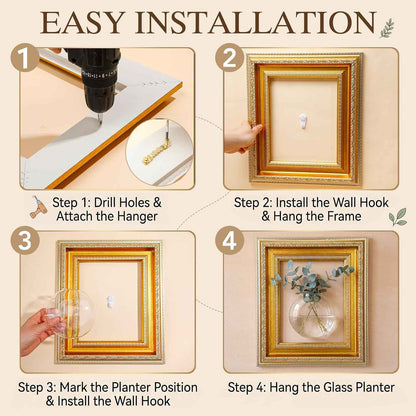 EASY INSTALLATION

1

Step 1: Drill Holes & Attach the Hanger

2

Step 2: Install the Wall Hook & Hang the Frame

3

Step 3: Mark the Planter Position & Install the Wall Hook

4

Step 4: Hang the Glass Planter