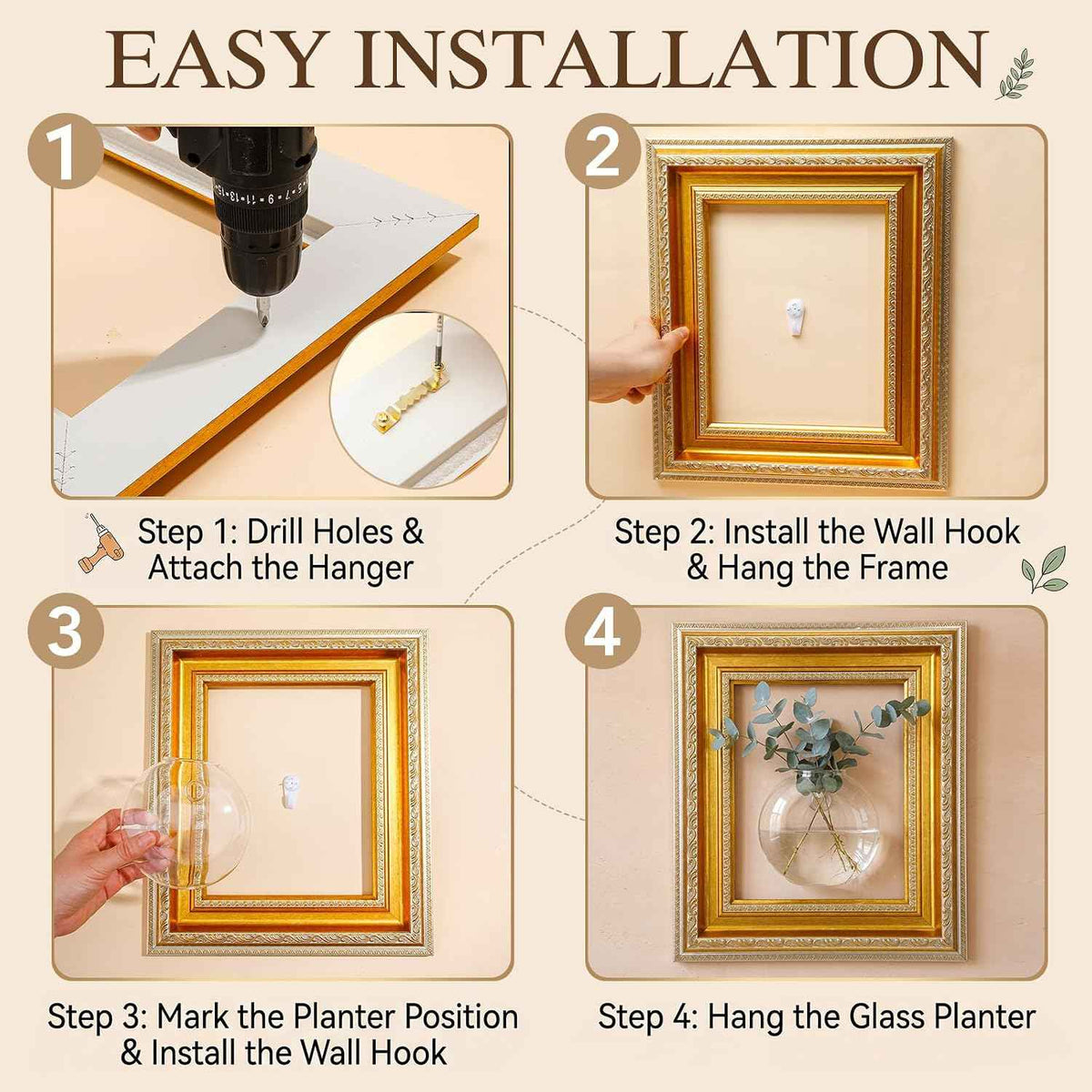 EASY INSTALLATION

1

Step 1: Drill Holes & Attach the Hanger

2

Step 2: Install the Wall Hook & Hang the Frame

3

Step 3: Mark the Planter Position & Install the Wall Hook

4

Step 4: Hang the Glass Planter