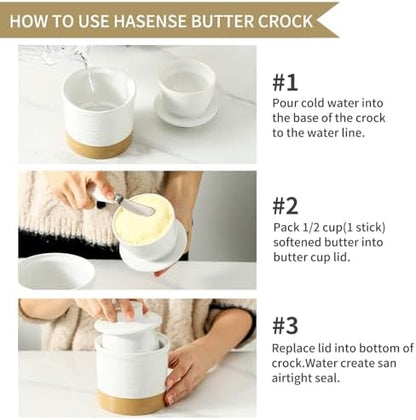 HOW TO USE HASENSE BUTTER CROCK

#1

Pour cold water into the base of the crock to the water line.

#2

Pack 1/2 cup(1 stick) softened butter into butter cup lid.

#3

Replace lid into bottom of crock.Water create san airtight seal.